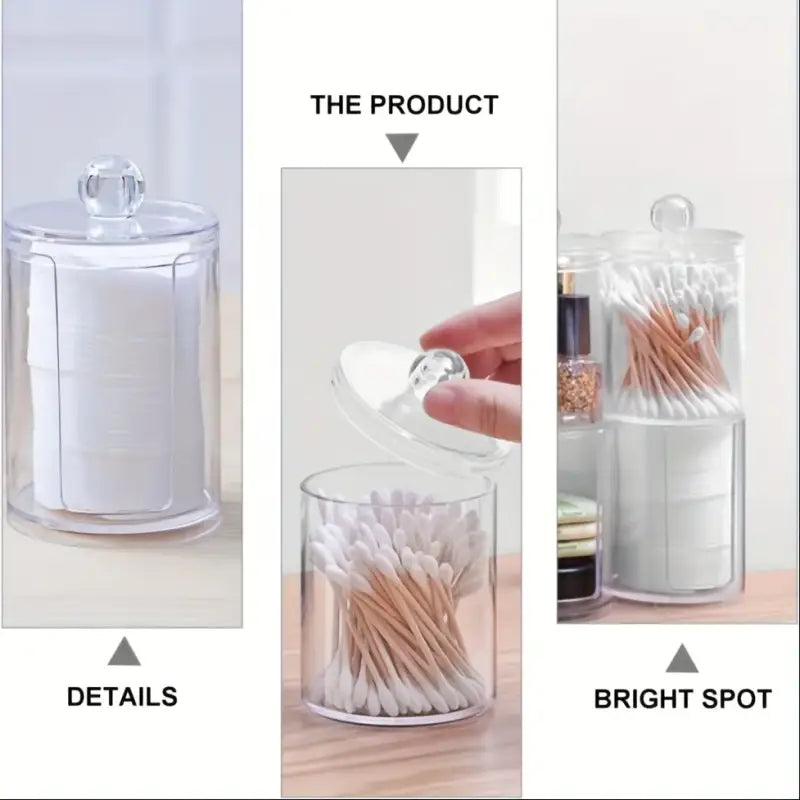 THE PRODUCT

DETAILS

BRIGHT SPOT